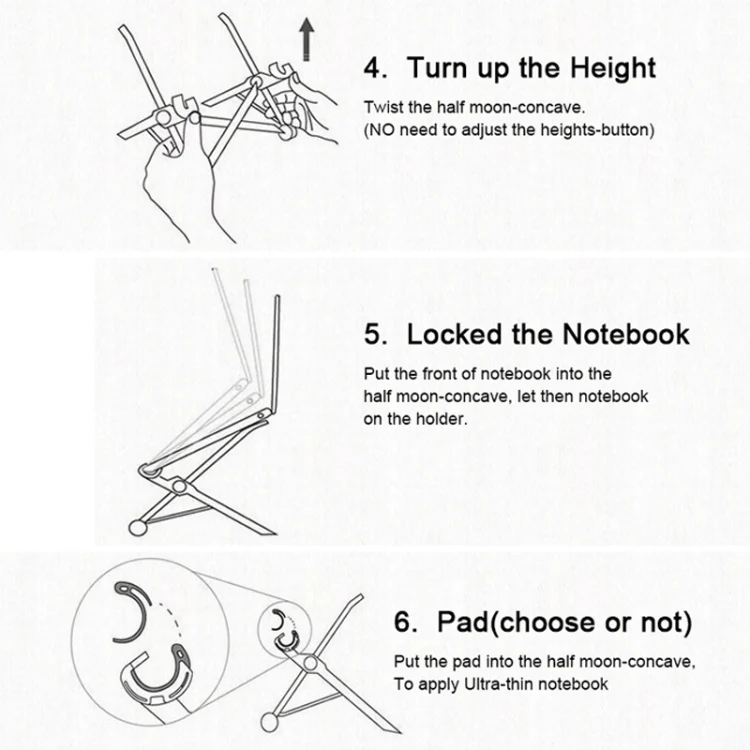 4. Turn up the Height

Twist the half moon-concave.
(NO need to adjust the heights-button)

5. Locked the Notebook

Put the front of notebook into the half moon-concave, let then notebook on the holder.

6. Pad(choose or not)

Put the pad into the half moon-concave,
To apply Ultra-thin notebook