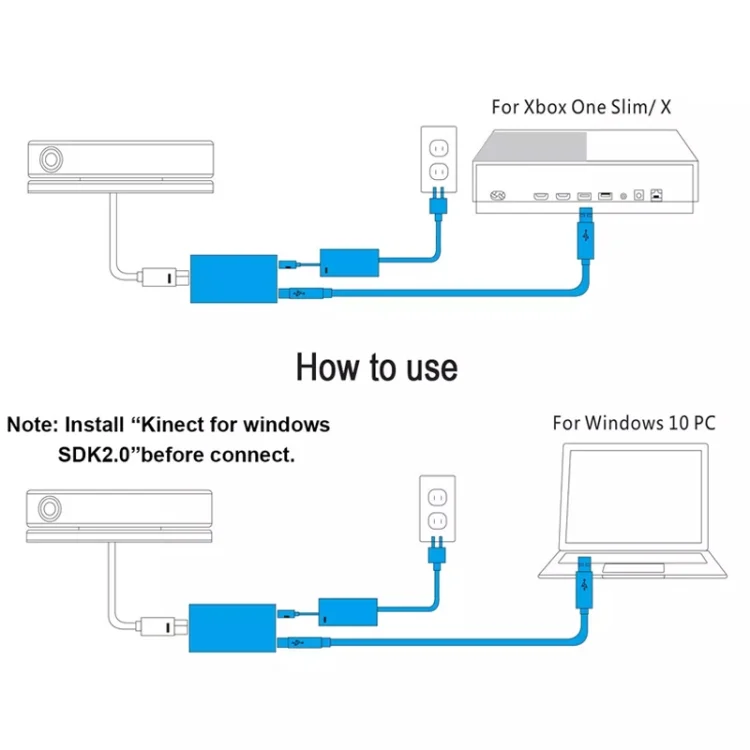 For Xbox One Slim/ X

How to use

Note: Install “Kinect for windows SDK2.0”before connect.

For Windows 10 PC