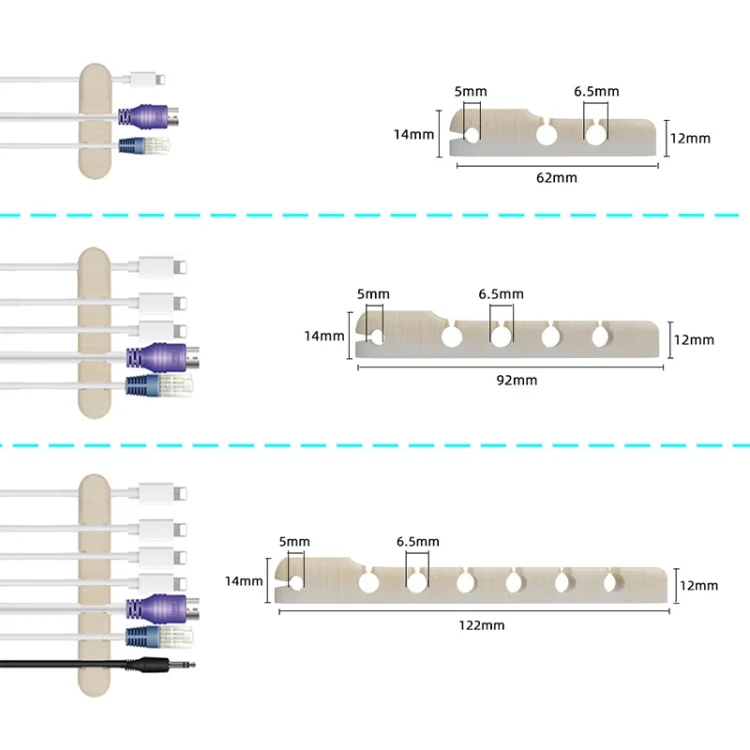 5mm
6.5mm
14mm
12mm
62mm

5mm
6.5mm
14mm
12mm
92mm

5mm
6.5mm
14mm
12mm
122mm