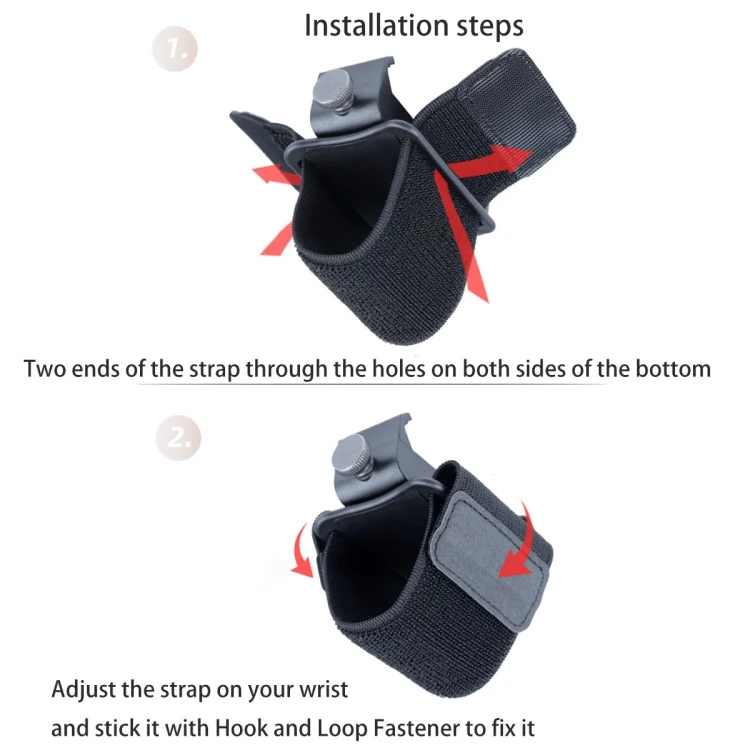 Installation steps

1.

Two ends of the strap through the holes on both sides of the bottom

2.

Adjust the strap on your wrist
and stick it with Hook and Loop Fastener to fix it