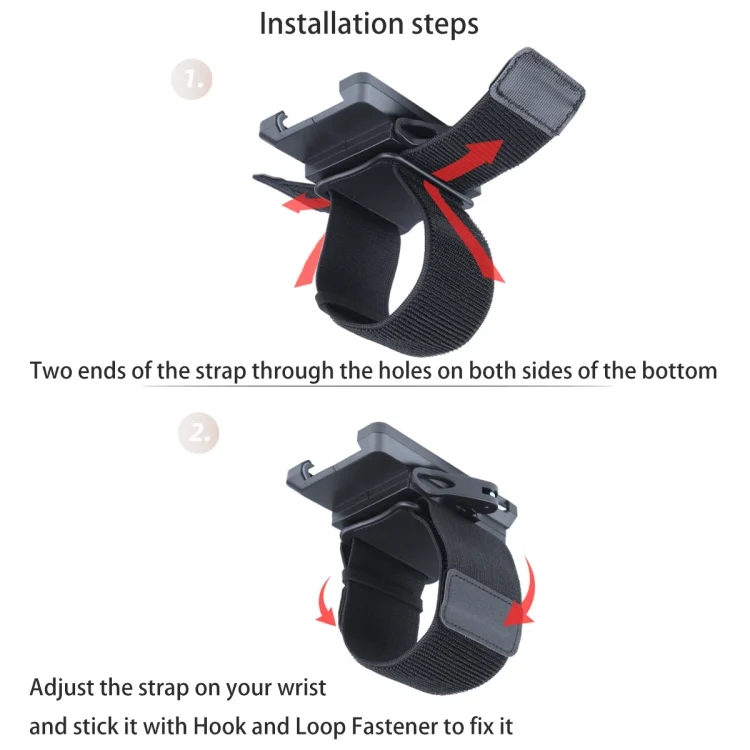 Installation steps

1.

Two ends of the strap through the holes on both sides of the bottom

2.

Adjust the strap on your wrist
and stick it with Hook and Loop Fastener to fix it