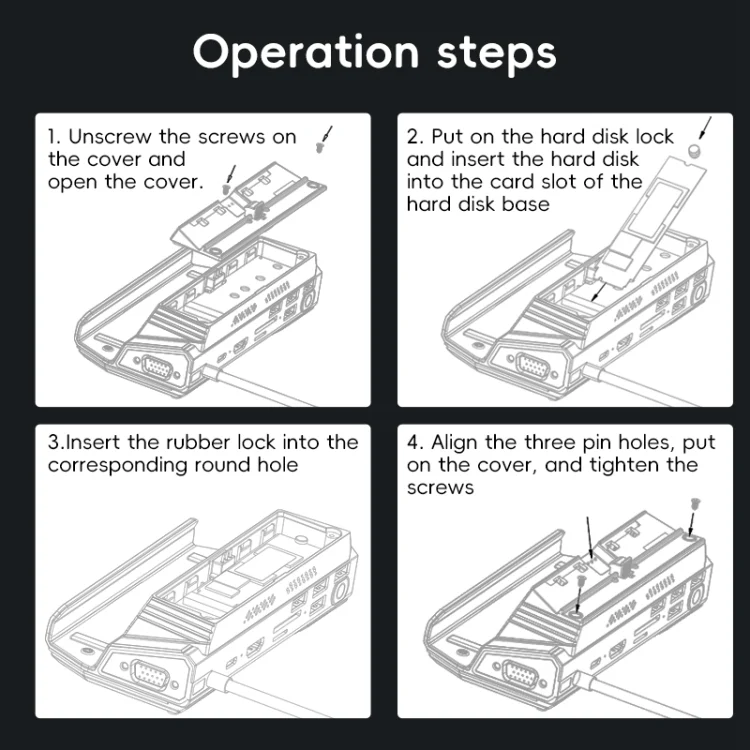 Operation steps

1. Unscrew the screws on the cover and open the cover.

2. Put on the hard disk lock and insert the hard disk into the card slot of the hard disk base

3.Insert the rubber lock into the corresponding round hole

4. Align the three pin holes, put on the cover, and tighten the screws