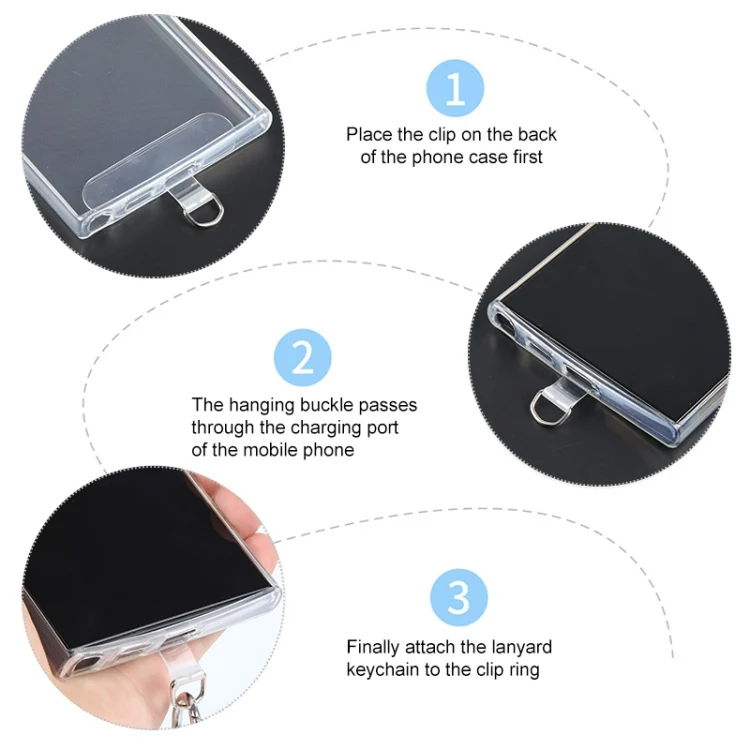 1

Place the clip on the back of the phone case first

2

The hanging buckle passes through the charging port of the mobile phone

3

Finally attach the lanyard keychain to the clip ring