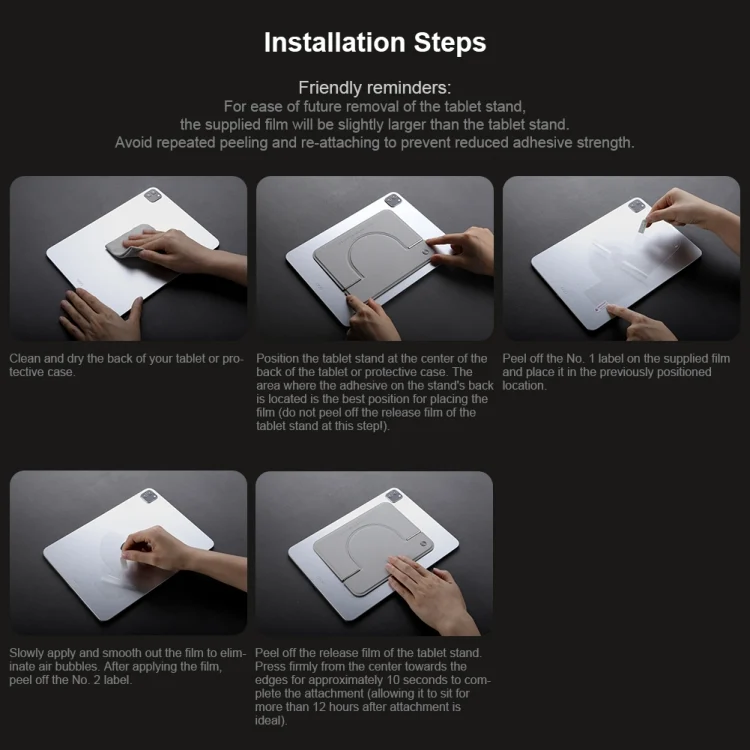 Installation Steps

Friendly reminders:
For ease of future removal of the tablet stand, the supplied film will be slightly larger than the tablet stand. Avoid repeated peeling and re-attaching to prevent reduced adhesive strength.

Clean and dry the back of your tablet or protective case.

Position the tablet stand at the center of the back of the tablet or protective case. The area where the adhesive on the stand's back is located is the best position for placing the film (do not peel off the release film of the tablet stand at this step!).

Peel off the No. 1 label on the supplied film and place it in the previously positioned location.

Slowly apply and smooth out the film to eliminate air bubbles. After applying the film, peel off the No. 2 label.

Peel off the release film of the tablet stand. Press firmly from the center towards the edges for approximately 10 seconds to complete the attachment (allowing it to sit for more than 12 hours after attachment is ideal).