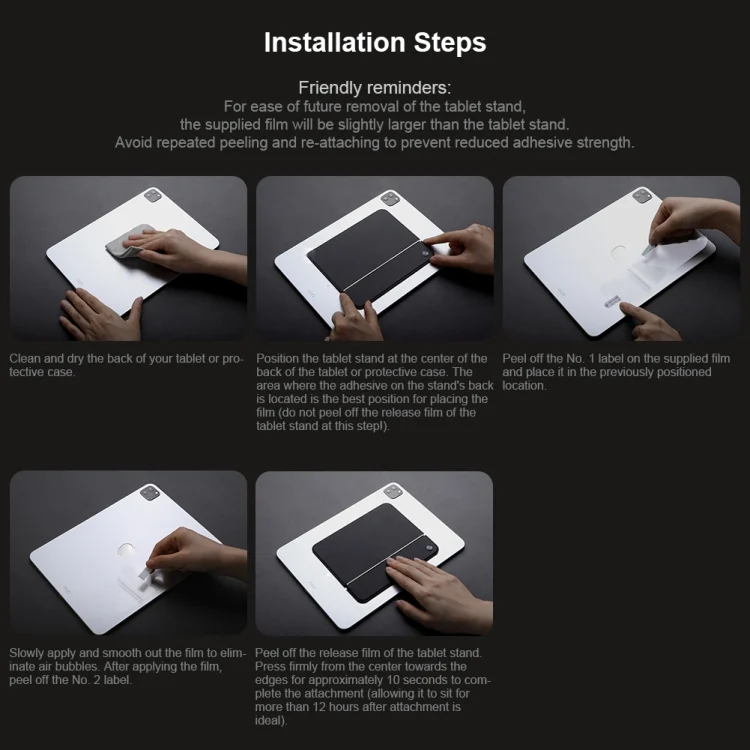 Installation Steps

Friendly reminders:
For ease of future removal of the tablet stand, the supplied film will be slightly larger than the tablet stand. Avoid repeated peeling and re-attaching to prevent reduced adhesive strength.

Clean and dry the back of your tablet or protective case.

Position the tablet stand at the center of the back of the tablet or protective case. The area where the adhesive on the stand's back is located is the best position for placing the film (do not peel off the release film of the tablet stand at this step!).

Peel off the No. 1 label on the supplied film and place it in the previously positioned location.

Slowly apply and smooth out the film to eliminate air bubbles. After applying the film, peel off the No. 2 label.

Peel off the release film of the tablet stand. Press firmly from the center towards the edges for approximately 10 seconds to complete the attachment (allowing it to sit for more than 12 hours after attachment is ideal).